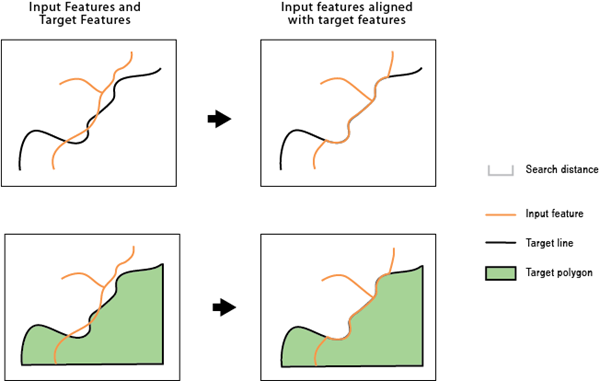 Input Features and Target Features

Input features aligned with target features

Search distance

Input feature

Target line

Target polygon