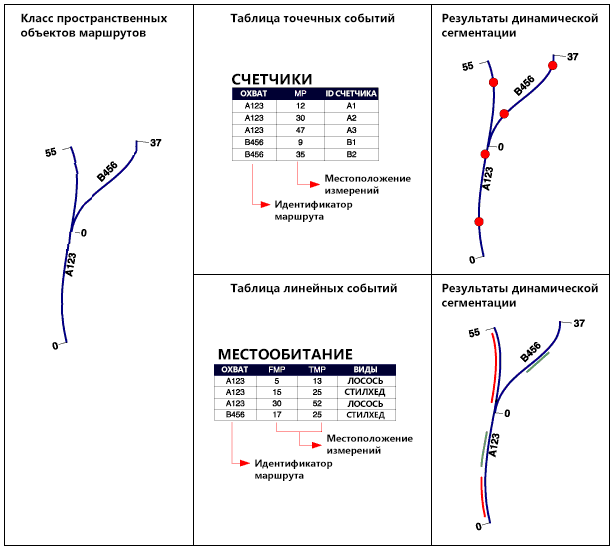 Класс пространственных объектов маршрутов

55

37

B456

0

A123

0

Таблица точечных событий

СЧЕТЧИКИ

| ОХВАТ | MP | ID СЧЕТЧИКА |
|---|---|---|
| A123 | 12 | A1 |
| A123 | 30 | A2 |
| A123 | 47 | A3 |
| B456 | 9 | B1 |
| B456 | 35 | B2 |

Местоположение измерений

Идентификатор маршрута

Результаты динамической сегментации

55

37

B456

0

A123

0

Таблица линейных событий

МЕСТООБИТАНИЕ

| ОХВАТ | FMP | TMP | ВИДЫ |
|---|---|---|---|
| A123 | 5 | 13 | ЛОСОСЬ |
| A123 | 15 | 25 | СТИЛХЕД |
| A123 | 30 | 52 | ЛОСОСЬ |
| B456 | 17 | 25 | СТИЛХЕД |

Местоположение измерений

Идентификатор маршрута

Результаты динамической сегментации

55

37

B456

0

A123

0